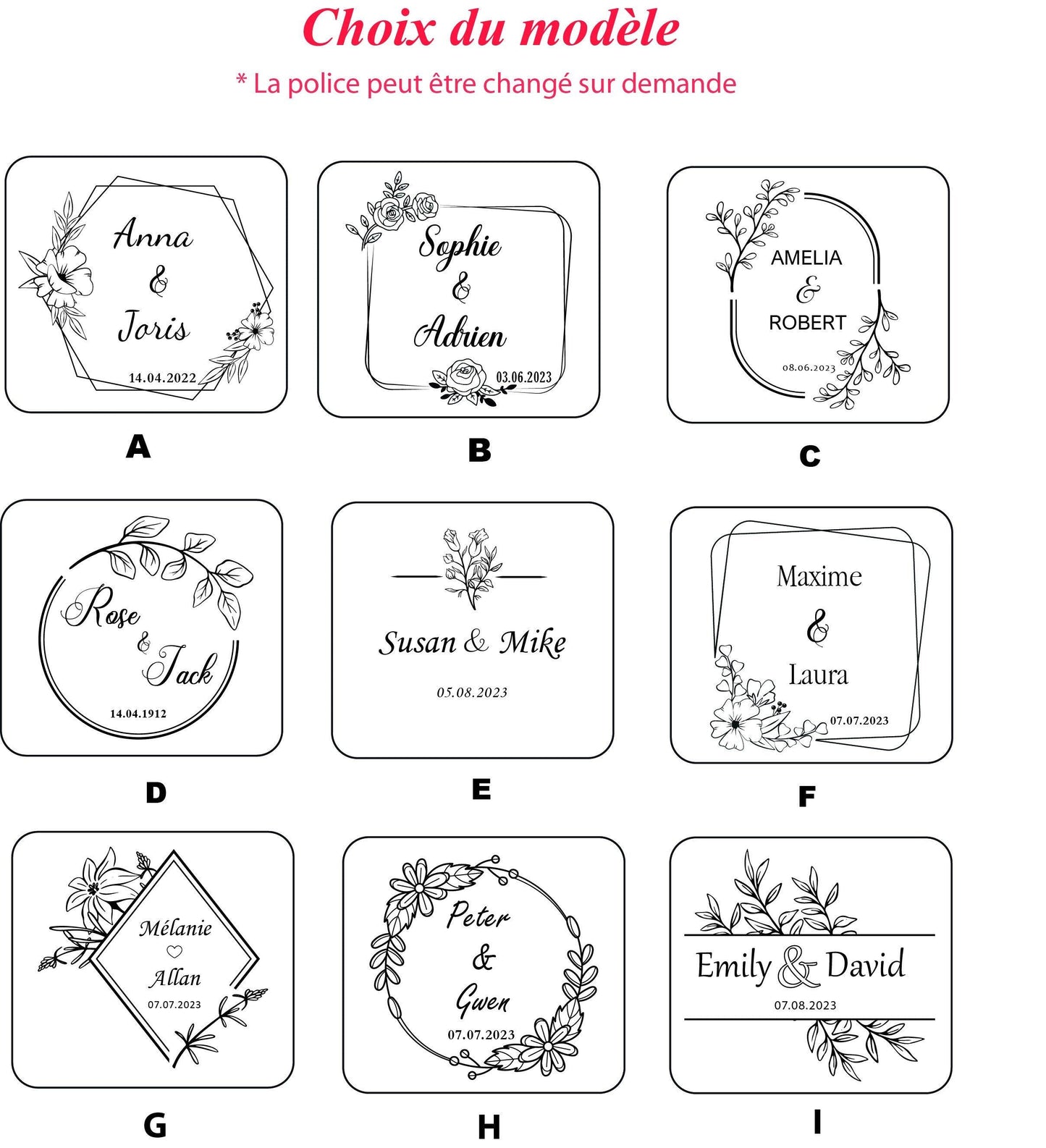 Choix du modèle

* La police peut être changé sur demande

Anna & Joris
14.04.2022

A

Sophie & Adrien
03.06.2023

B

AMELIA & ROBERT
08.06.2023

C

Rose & Jack
14.04.1912

D

Susan & Mike
05.08.2023

E

Maxime & Laura
07.07.2023

F

Mélanie ♡ Allan
07.07.2023

G

Peter & Gwen
07.07.2023

H

Emily & David
07.08.2023

I