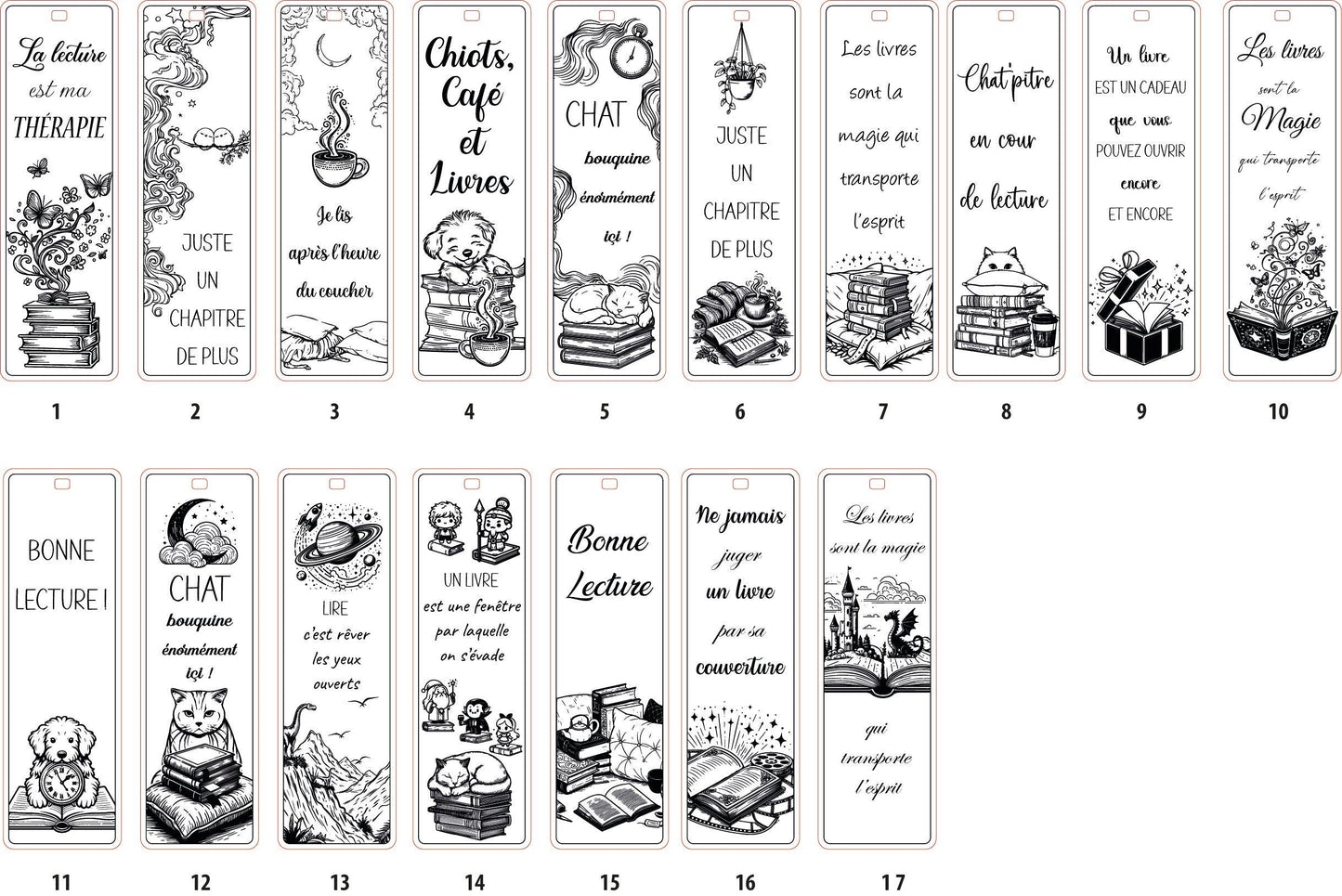 La lecture est ma THÉRAPIE

1

JUSTE UN CHAPITRE DE PLUS

2

Je lis après l'heure du coucher

3

Chiots, Café et Livres

4

CHAT bouquine énormément ici !

5

JUSTE UN CHAPITRE DE PLUS

6

Les livres sont la magie qui transporte l'esprit

7

Chat'pitre en cour de lecture

8

Un livre EST UN CADEAU que vous POUVEZ OUVRIR encore ET ENCORE

9

Les livres sont la Magie qui transporte l'esprit

10

BONNE LECTURE !

11

CHAT bouquine énormément ici !

12

LIRE c'est rêver les yeux ouverts

13

UN LIVRE est une fenêtre par laquelle on s'évade

14

Bonne Lecture

15

Ne jamais juger un livre par sa couverture

16

Les livres sont la magie qui transporte l'esprit

17